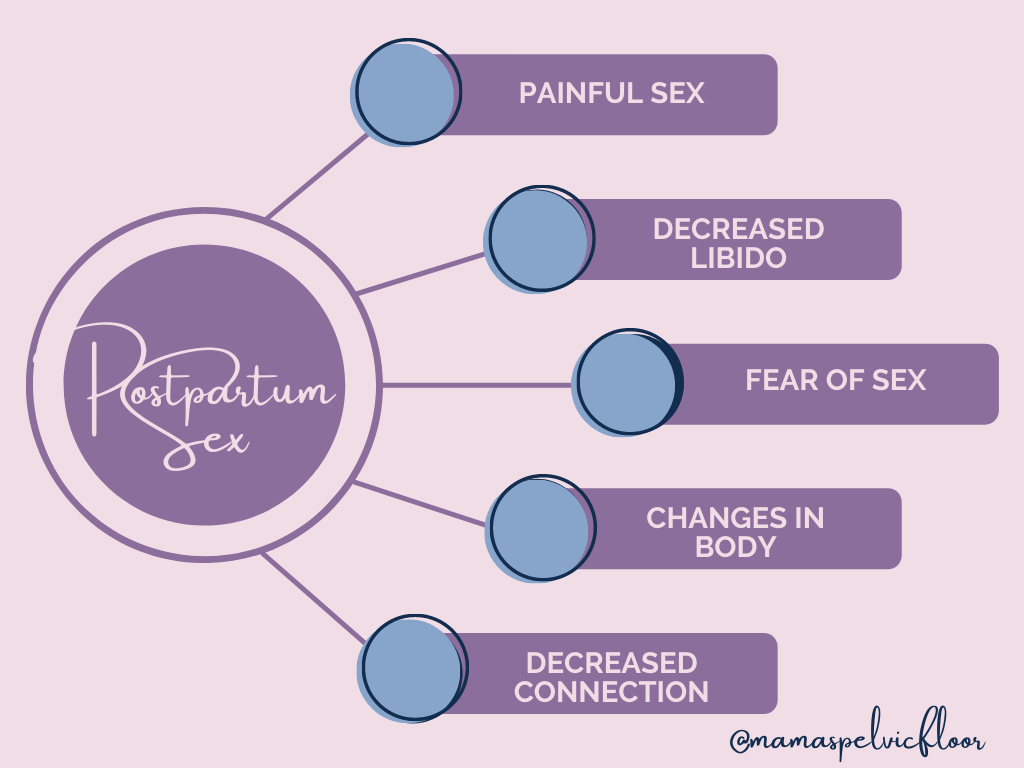 Postpartum Sex

PAINFUL SEX

DECREASED LIBIDO

FEAR OF SEX

CHANGES IN BODY

DECREASED CONNECTION

@mamaspelvicfloor